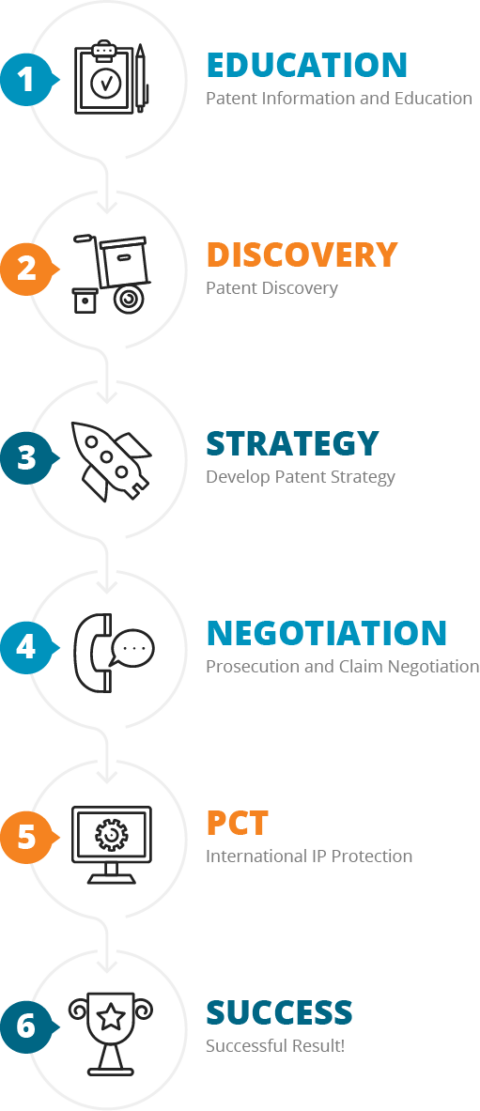 1
EDUCATION
Patent Information and Education

2
DISCOVERY
Patent Discovery

3
STRATEGY
Develop Patent Strategy

4
NEGOTIATION
Prosecution and Claim Negotiation

5
PCT
International IP Protection

6
SUCCESS
Successful Result!